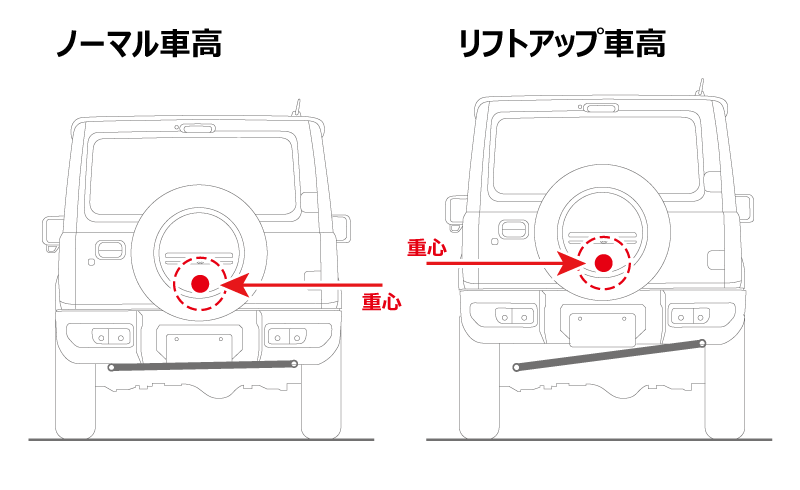 ノーマル車高

重心

リフトアップ車高

重心